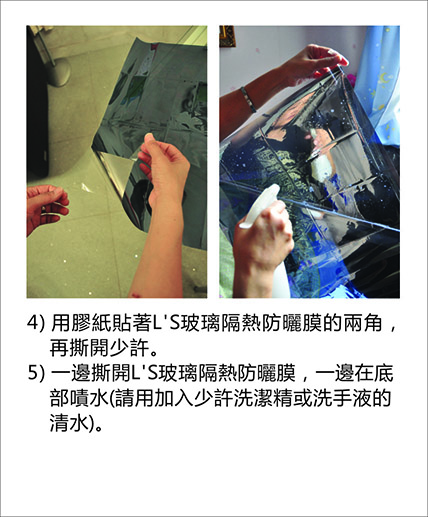 4) 用膠紙貼著L'S玻璃隔熱防曬膜的兩角，再撕開少許。

5) 一邊撕開L'S玻璃隔熱防曬膜，一邊在底部噴水(請用加入少許洗潔精或洗手液的清水)。